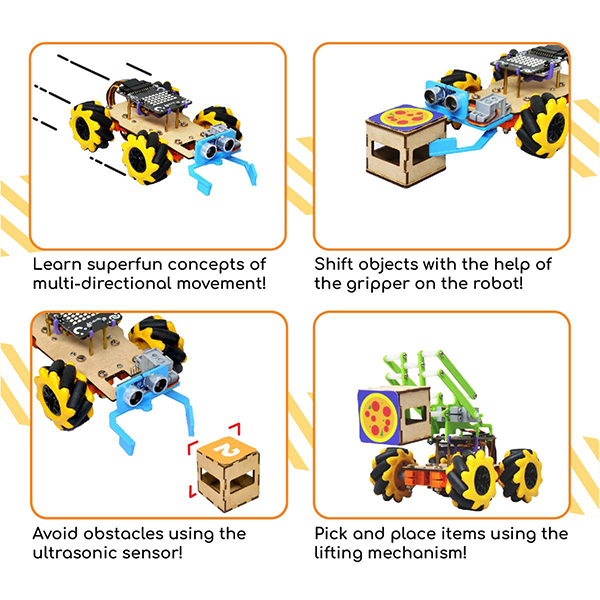 Learn superfun concepts of multi-directional movement!

Shift objects with the help of the gripper on the robot!

2

Avoid obstacles using the ultrasonic sensor!

Pick and place items using the lifting mechanism!